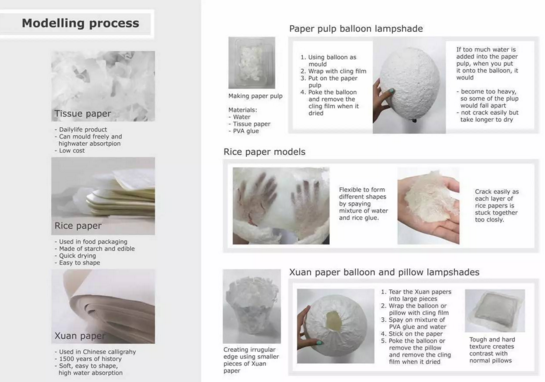 Modelling process

Tissue paper

- Dailylife product
- Can mould freely and highwater absorption
- Low cost

Rice paper

- Used in food packaging
- Made of starch and edible
- Quick drying
- Easy to shape

Xuan paper

- Used in Chinese calligrahy
- 1500 years of history
- Soft, easy to shape, high water absorption

Paper pulp balloon lampshade

Making paper pulp

Materials:
- Water
- Tissue paper
- PVA glue

1. Using balloon as mould
2. Wrap with cling film
3. Put on the paper pulp
4. Poke the balloon and remove the cling film when it dried

If too much water is added into the paper pulp, when you put it onto the balloon, it would

- become too heavy, so some of the plup would fall apart
- not crack easily but take longer to dry

Rice paper models

Flexible to form different shapes by spaying mixture of water and rice glue.

Crack easily as each layer of rice papers is stuck together too closly.

Xuan paper balloon and pillow lampshades

Creating irrugular edge using smaller pieces of Xuan paper

1. Tear the Xuan papers into large pieces
2. Wrap the balloon or pillow with cling film
3. Spay on mixture of PVA glue and water
4. Stick on the paper
5. Poke the balloon or remove the pillow and remove the cling film when it dried

Tough and hard texture creates contrast with normal pillows