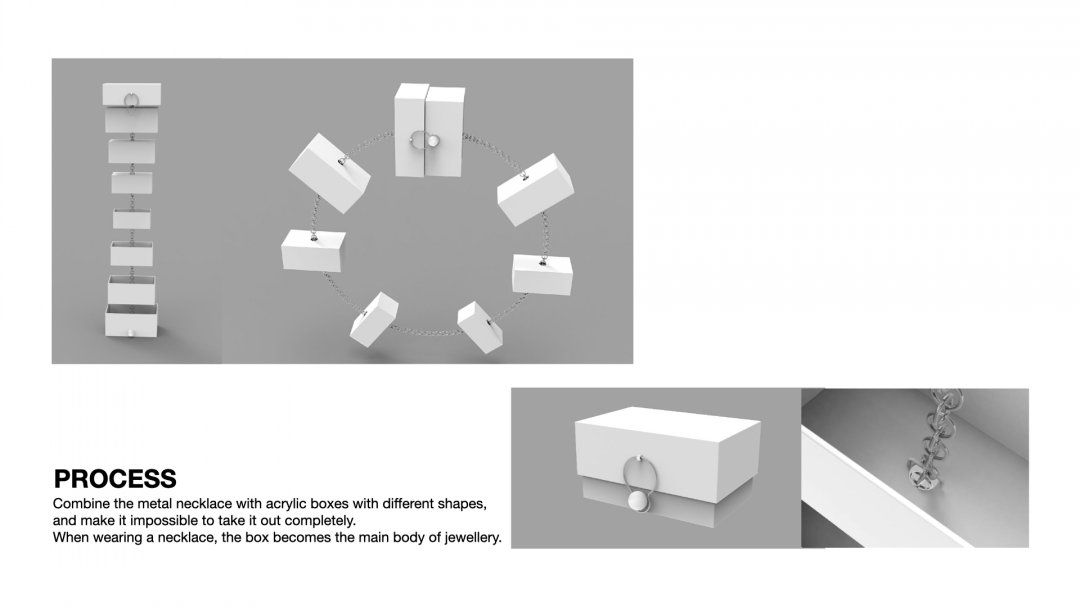 PROCESS
Combine the metal necklace with acrylic boxes with different shapes, and make it impossible to take it out completely.
When wearing a necklace, the box becomes the main body of jewellery.